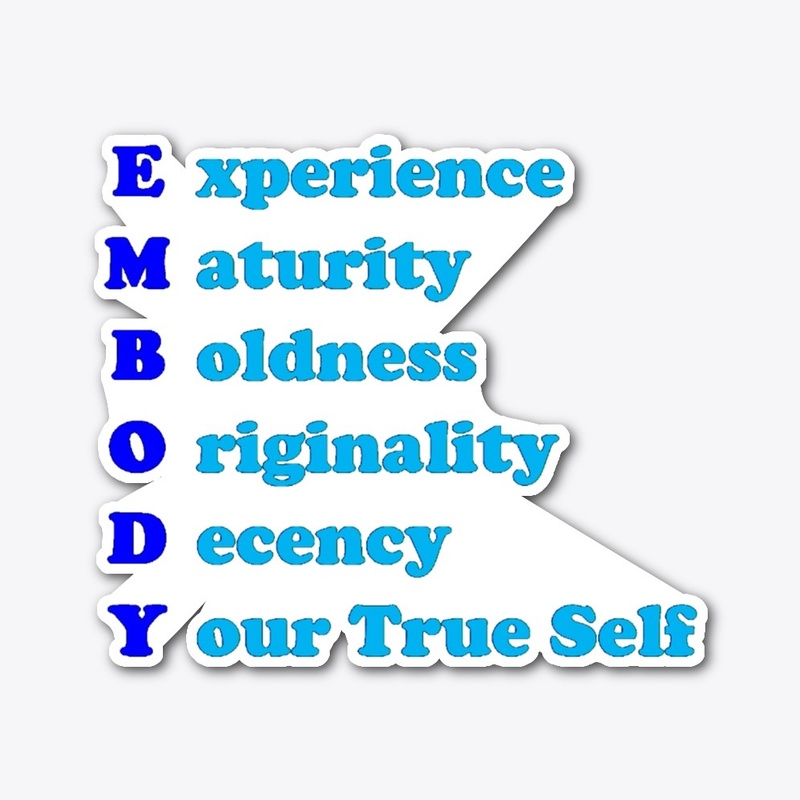 E xperience
M aturity
B oldness
O riginality
D ecency
Y our True Self